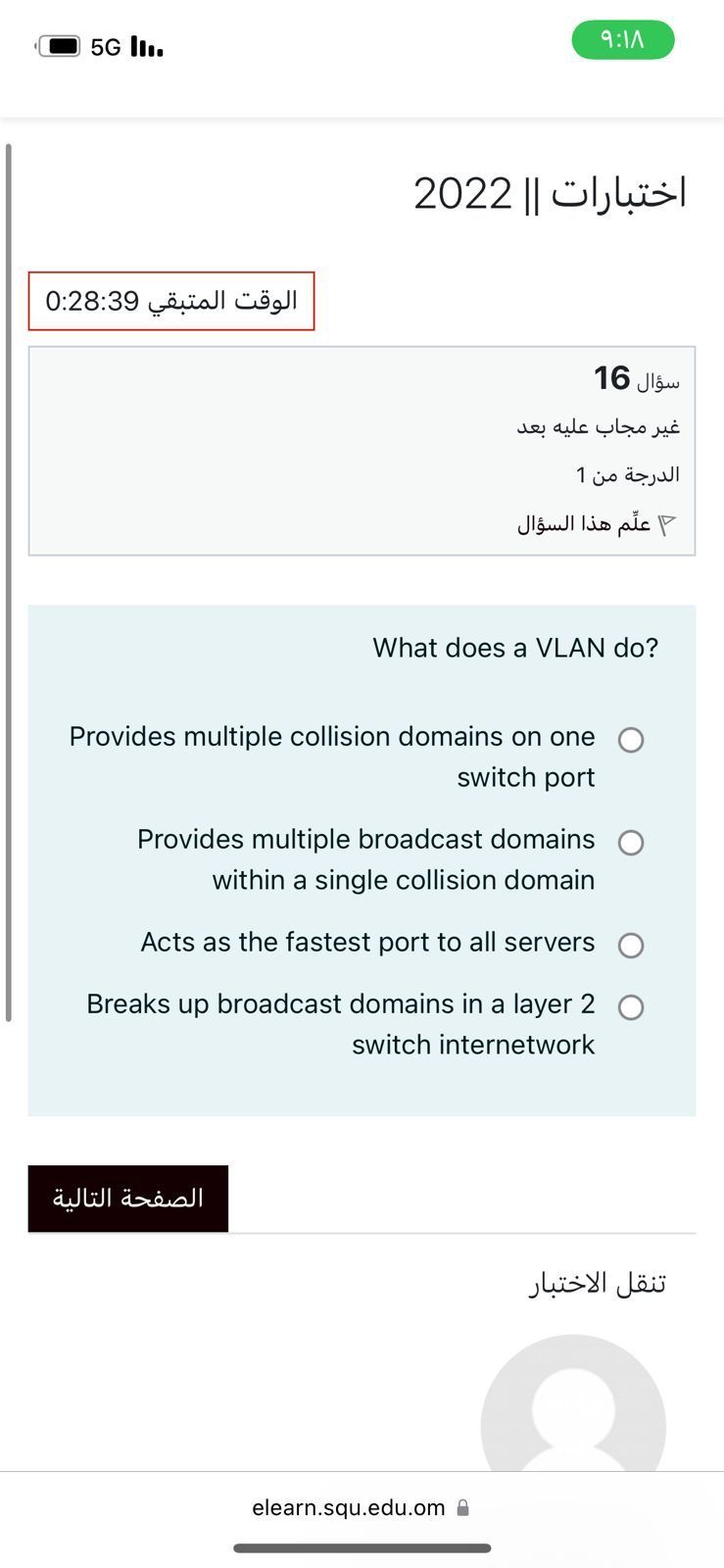 ٩:١٨
5G

اختبارات || 2022

الوقت المتبقي 0:28:39

سؤال 16
غير مجاب عليه بعد
الدرجة من 1
علّم هذا السؤال

What does a VLAN do?

Provides multiple collision domains on one switch port
Provides multiple broadcast domains within a single collision domain
Acts as the fastest port to all servers
Breaks up broadcast domains in a layer 2 switch internetwork

الصفحة التالية

تنقل الاختبار

elearn.squ.edu.om